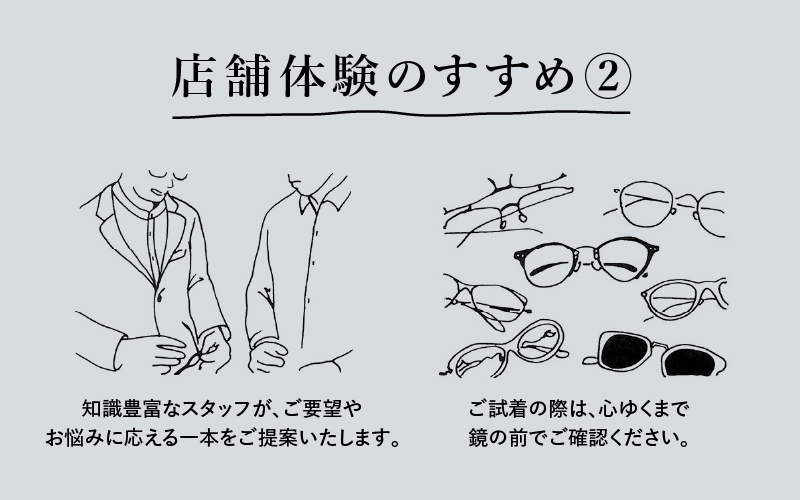 店舗体験のすすめ②

知識豊富なスタッフが、ご要望やお悩みに応える一本をご提案いたします。

ご試着の際は、心ゆくまで鏡の前でご確認ください。