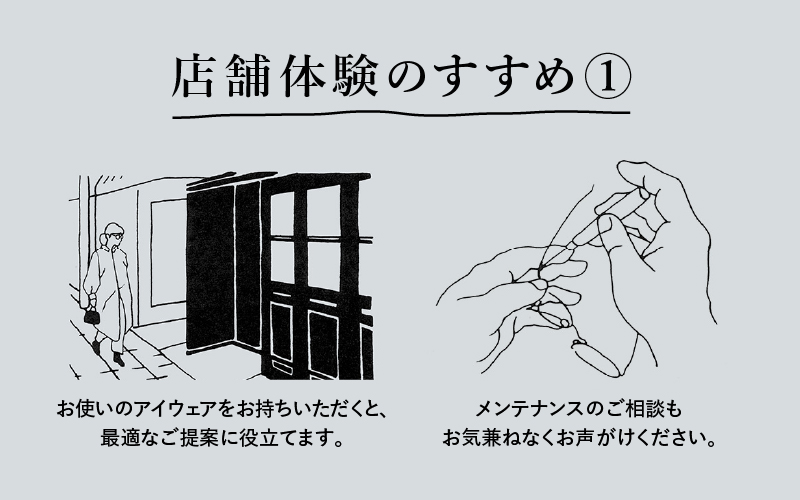 店舗体験のすすめ①

お使いのアイウェアをお持ちいただくと、最適なご提案に役立てます。

メンテナンスのご相談もお気兼ねなくお声がけください。